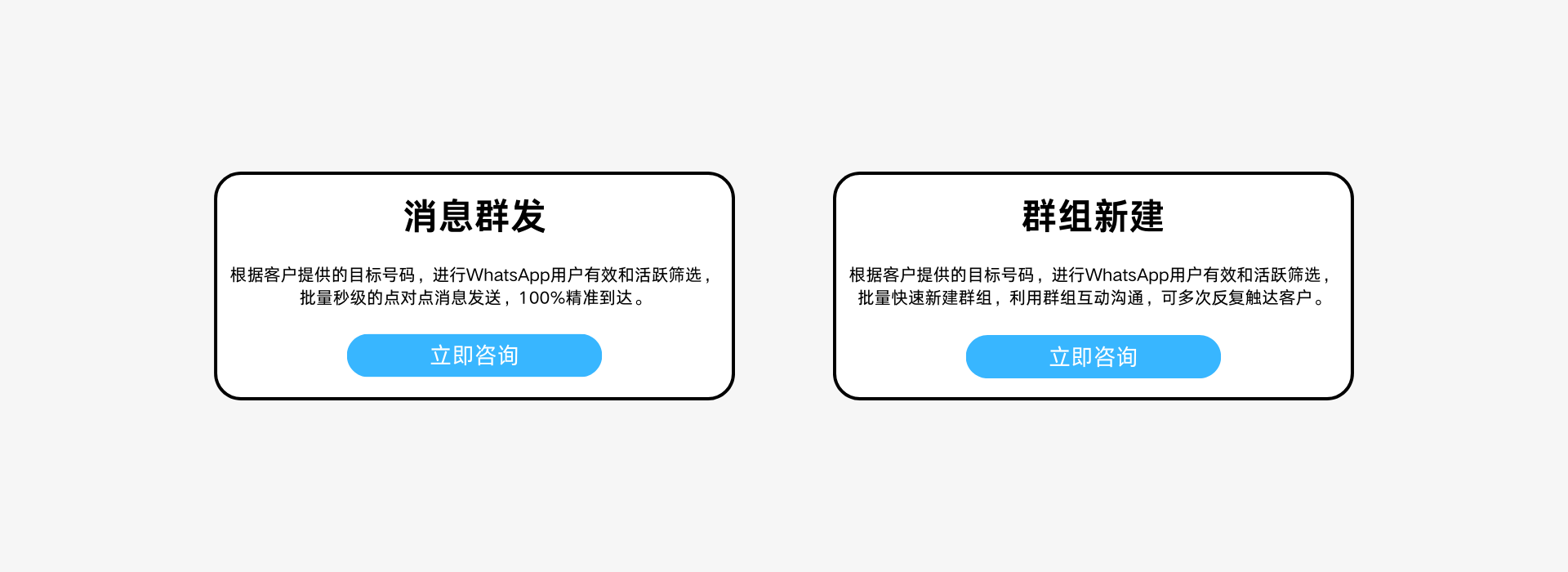 消息群发

根据客户提供的目标号码，进行WhatsApp用户有效和活跃筛选，批量秒级的点对点消息发送，100%精准到达。

立即咨询

群组新建

根据客户提供的目标号码，进行WhatsApp用户有效和活跃筛选，批量快速新建群组，利用群组互动沟通，可多次反复触达客户。

立即咨询